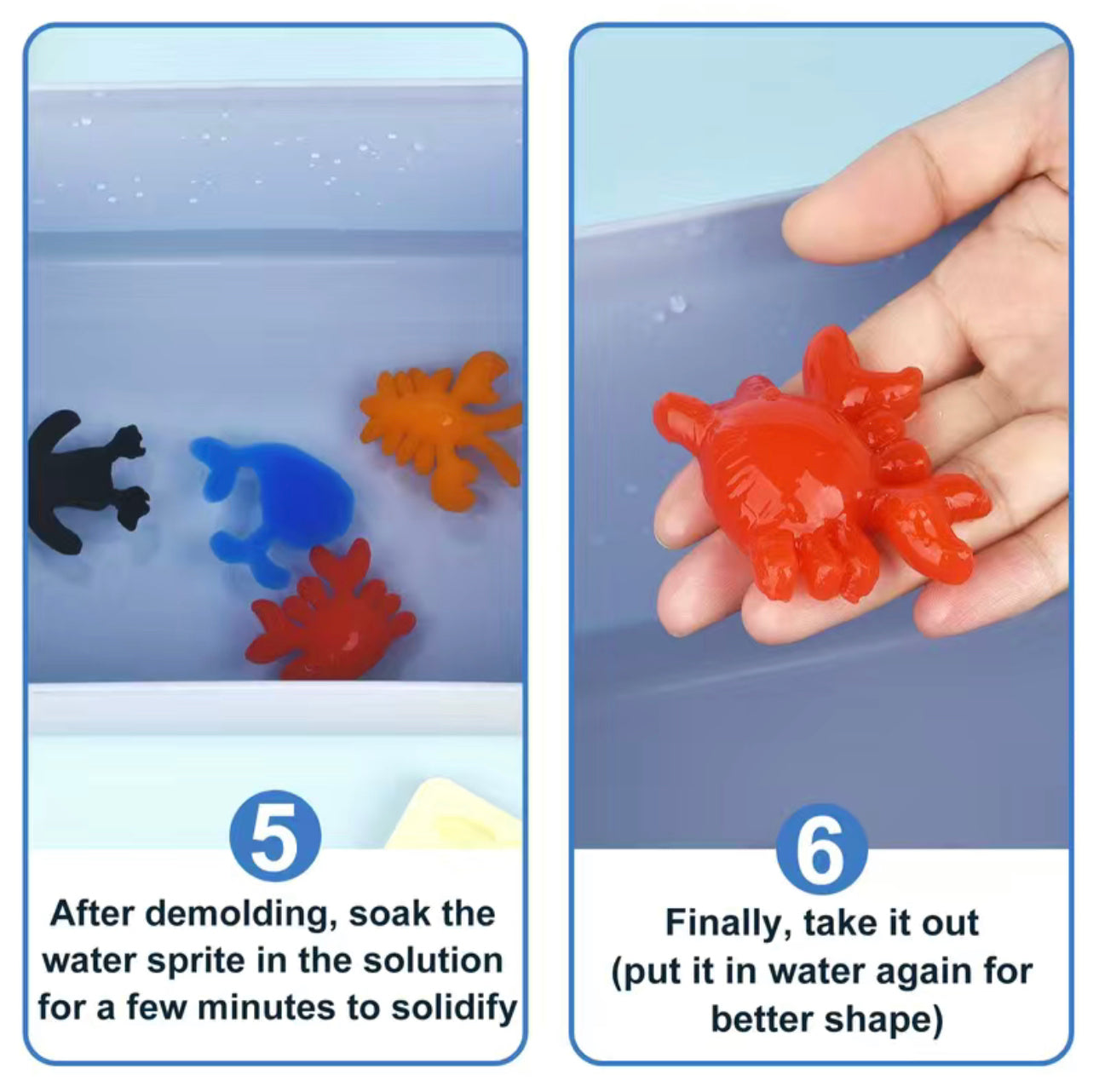 5

After demolding, soak the water sprite in the solution for a few minutes to solidify

6

Finally, take it out (put it in water again for better shape)